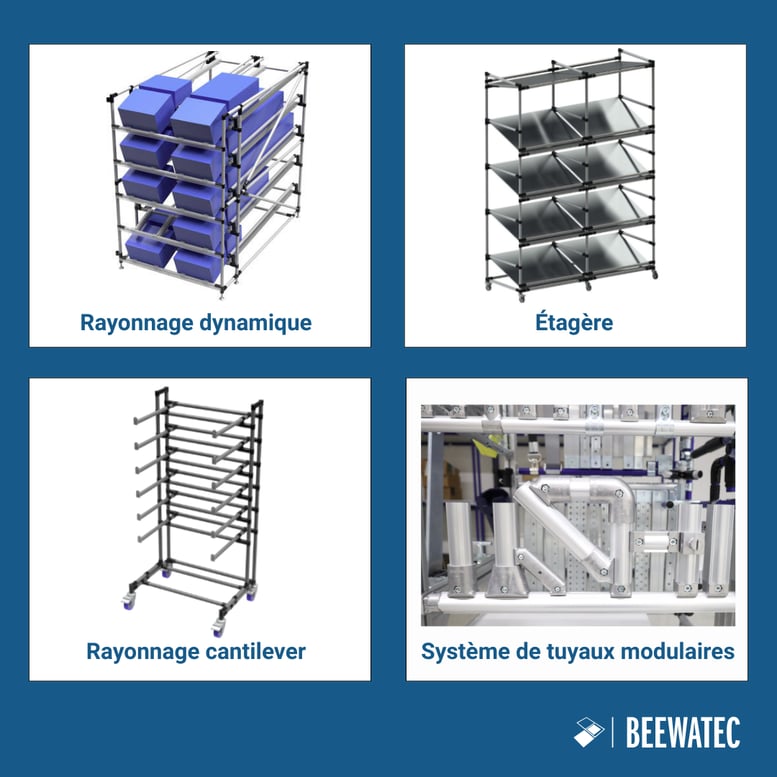 Rayonnage dynamique

Étagère

Rayonnage cantilever

Système de tuyaux modulaires

BEEWATEC