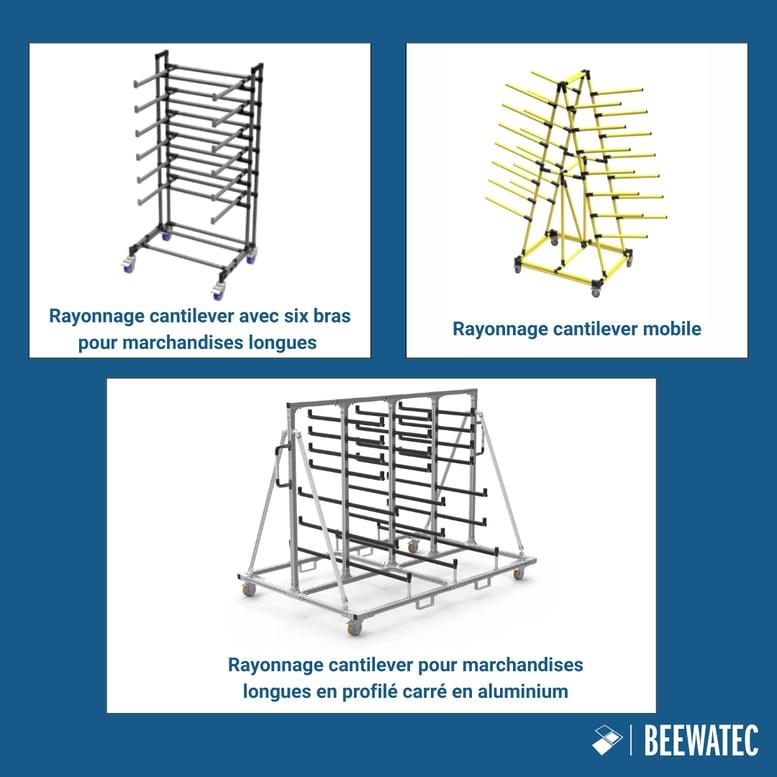 Rayonnage cantilever avec six bras pour marchandises longues

Rayonnage cantilever mobile

Rayonnage cantilever pour marchandises longues en profilé carré en aluminium

BEEWATEC